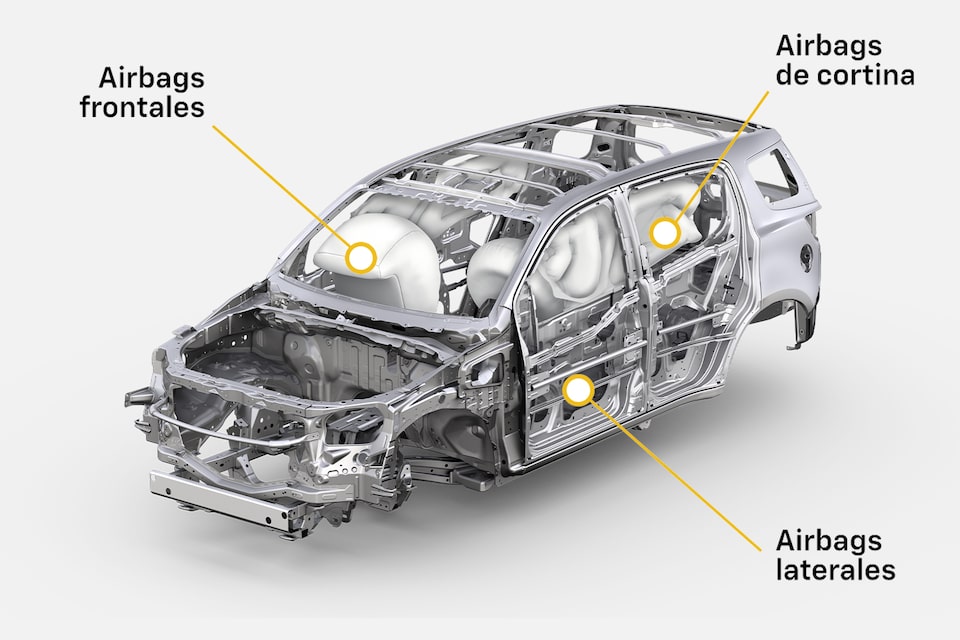 Airbags frontales

Airbags de cortina

Airbags laterales